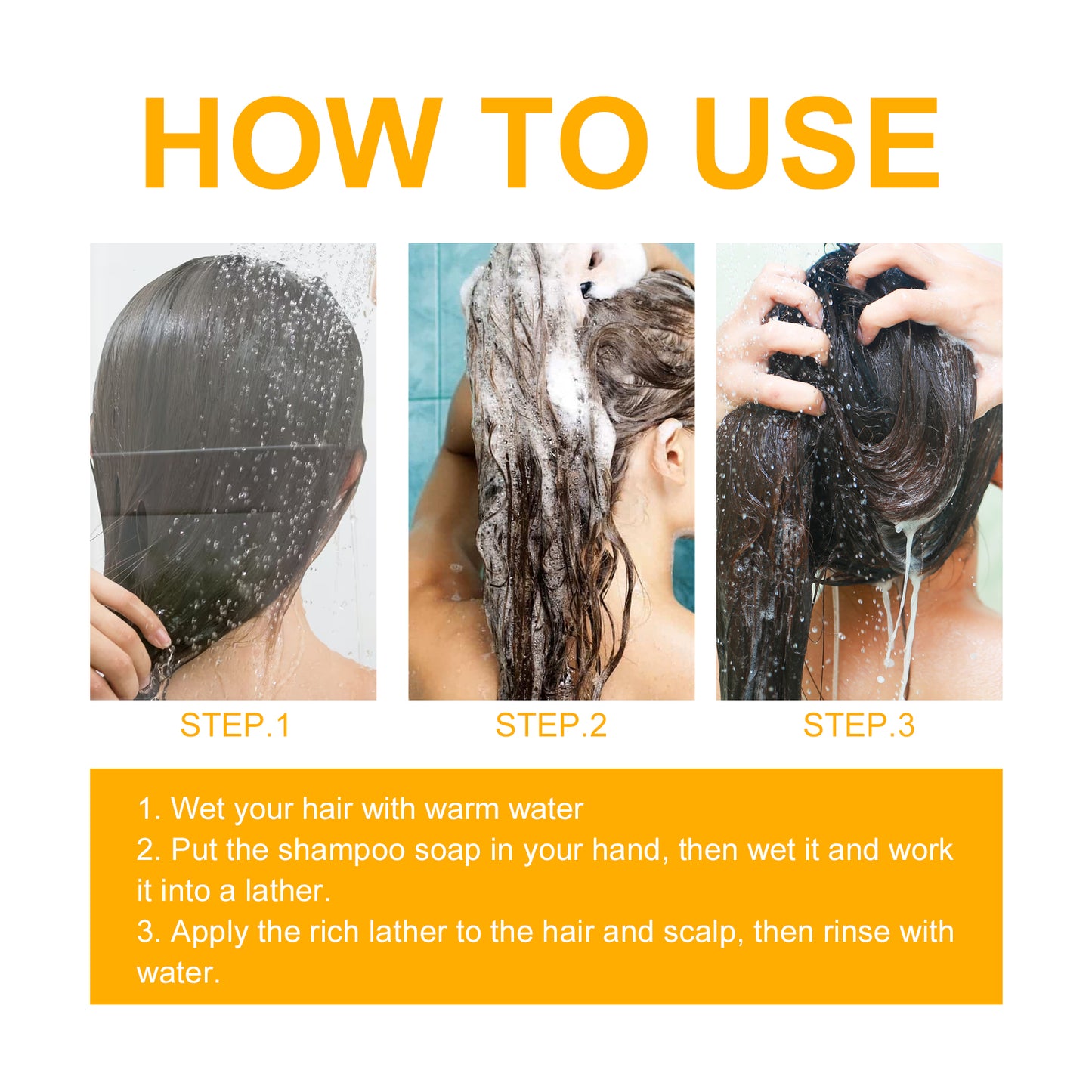 HOW TO USE

STEP.1

STEP.2

STEP.3

1. Wet your hair with warm water
2. Put the shampoo soap in your hand, then wet it and work it into a lather.
3. Apply the rich lather to the hair and scalp, then rinse with water.