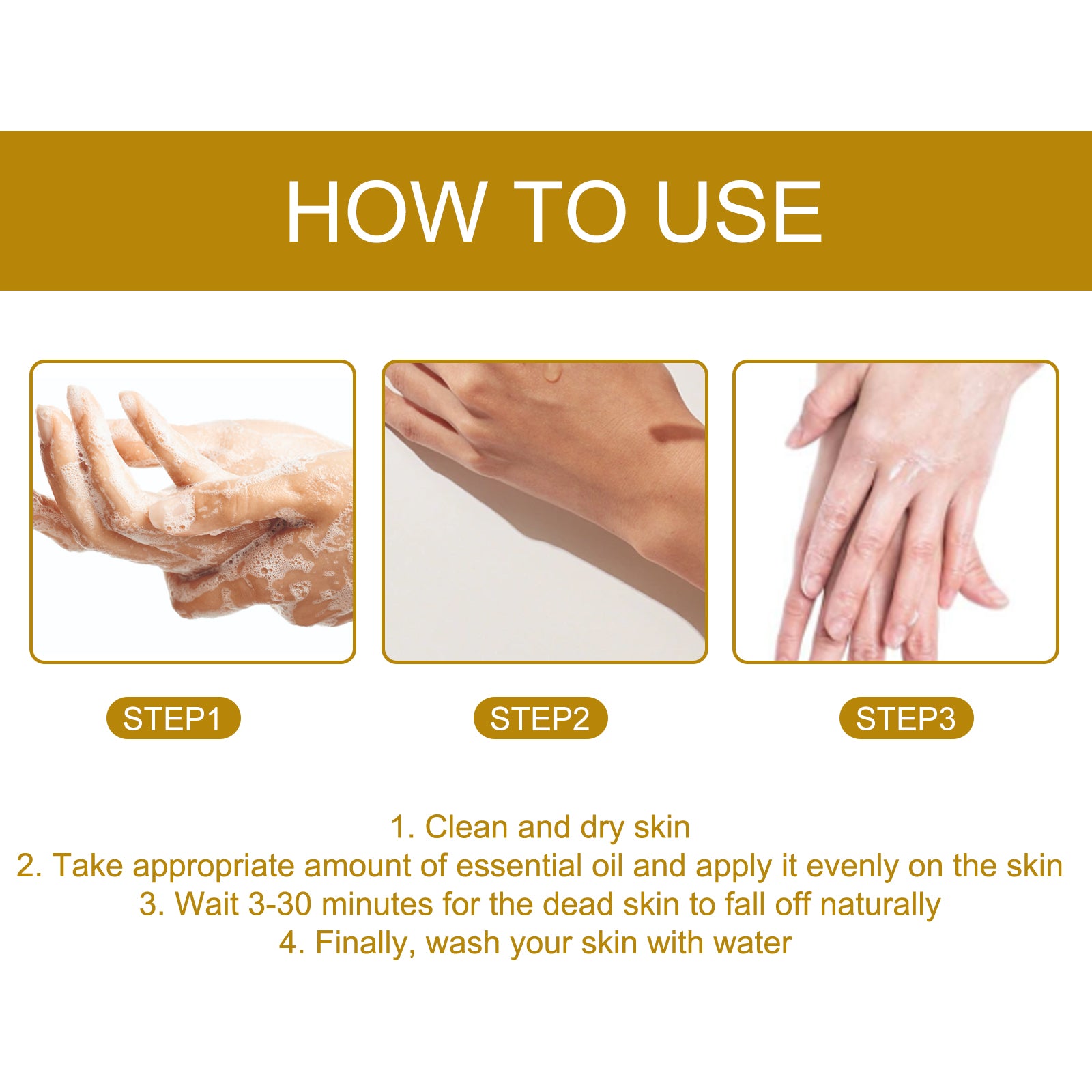 HOW TO USE

STEP1

STEP2

STEP3

1. Clean and dry skin
2. Take appropriate amount of essential oil and apply it evenly on the skin
3. Wait 3-30 minutes for the dead skin to fall off naturally
4. Finally, wash your skin with water