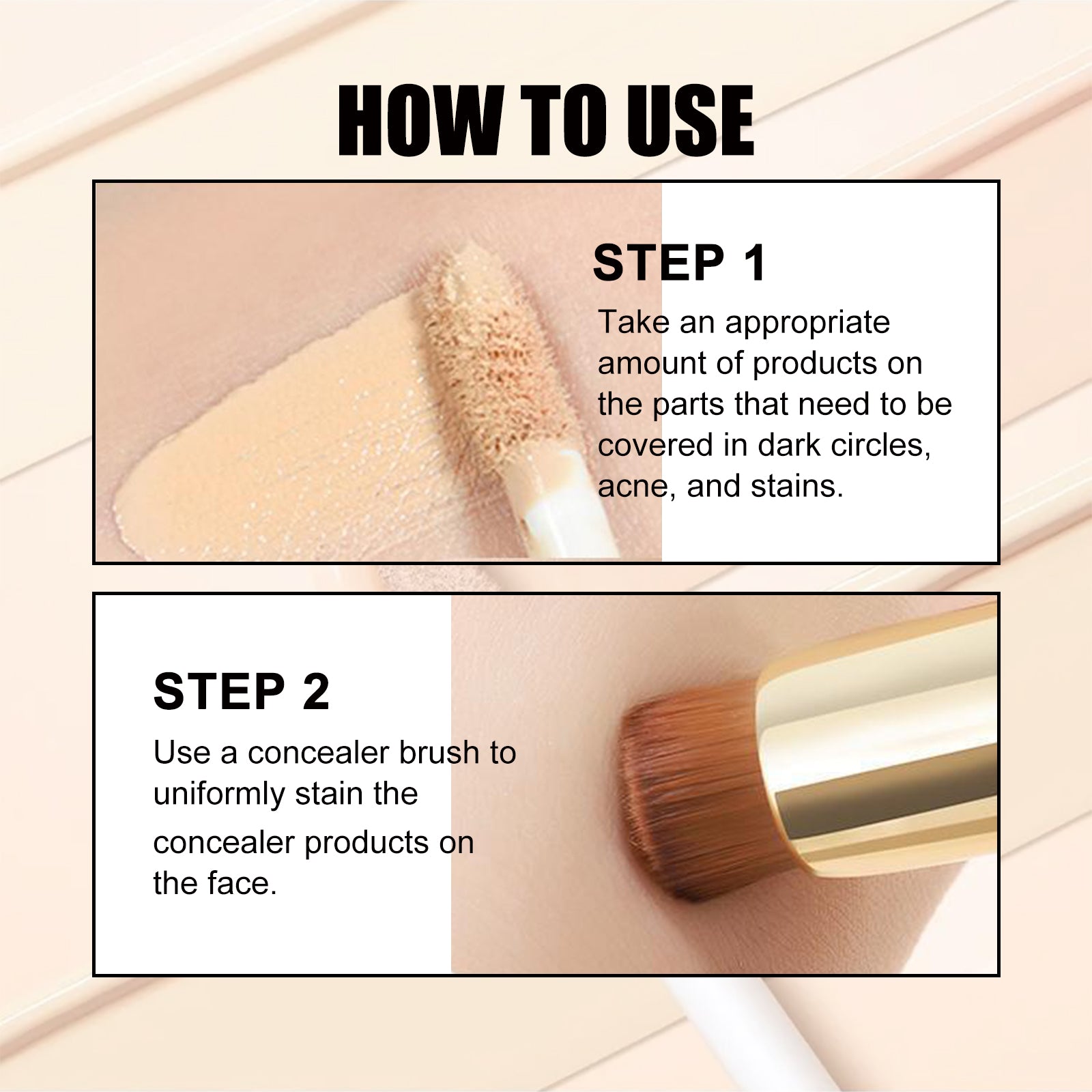 HOW TO USE

STEP 1

Take an appropriate amount of products on the parts that need to be covered in dark circles, acne, and stains.

STEP 2

Use a concealer brush to uniformly stain the concealer products on the face.