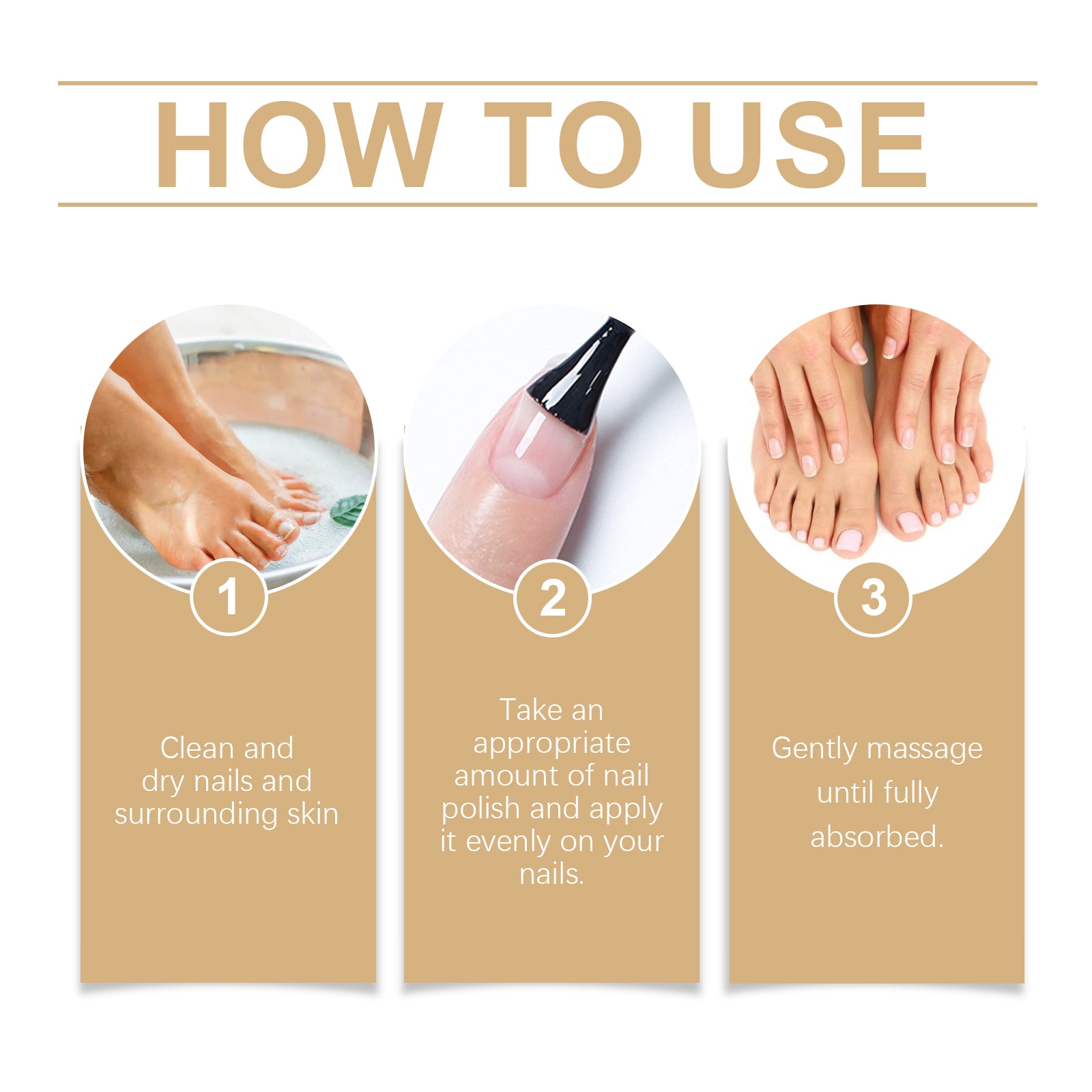 HOW TO USE

1

Clean and dry nails and surrounding skin

2

Take an appropriate amount of nail polish and apply it evenly on your nails.

3

Gently massage until fully absorbed.