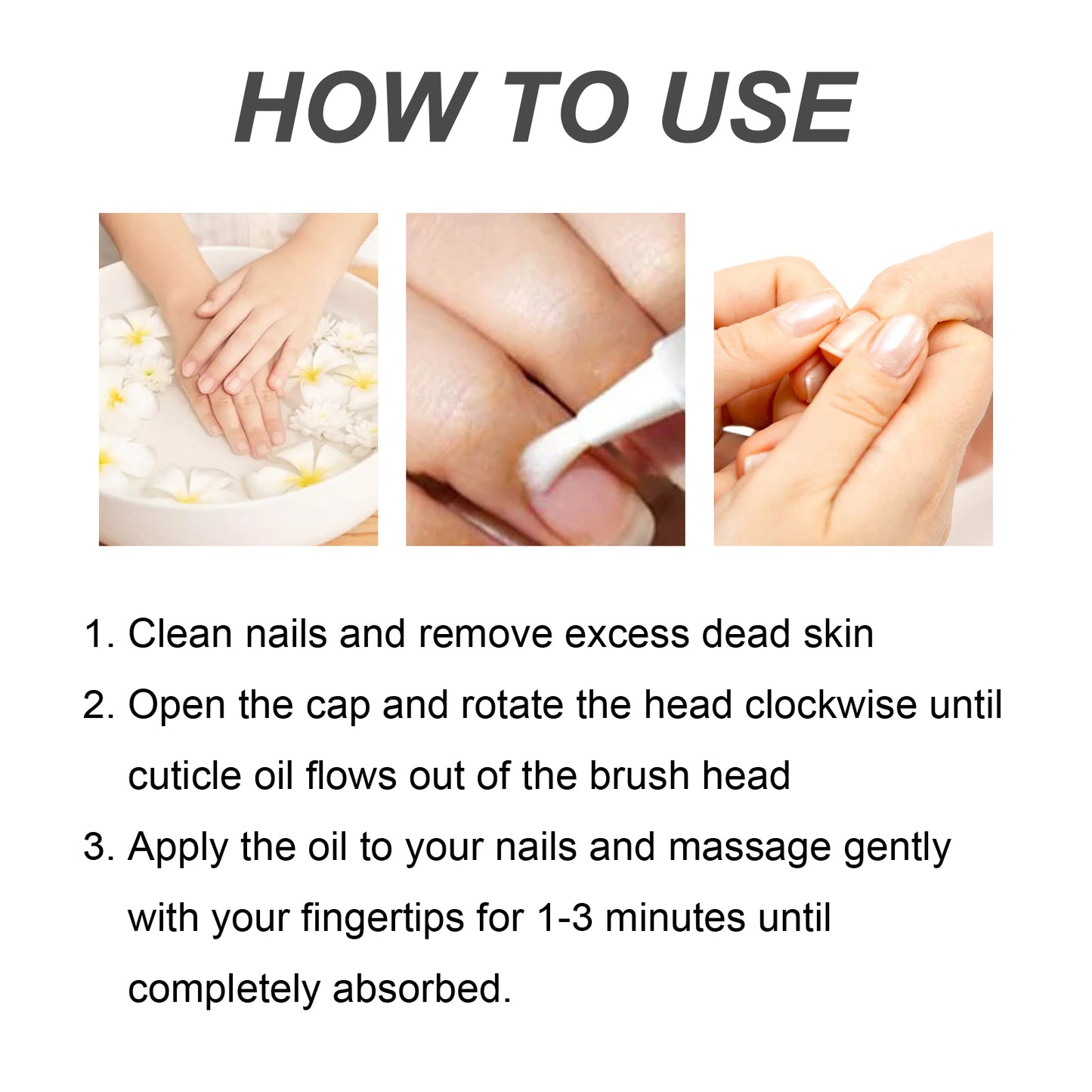 HOW TO USE

1. Clean nails and remove excess dead skin
2. Open the cap and rotate the head clockwise until cuticle oil flows out of the brush head
3. Apply the oil to your nails and massage gently with your fingertips for 1-3 minutes until completely absorbed.