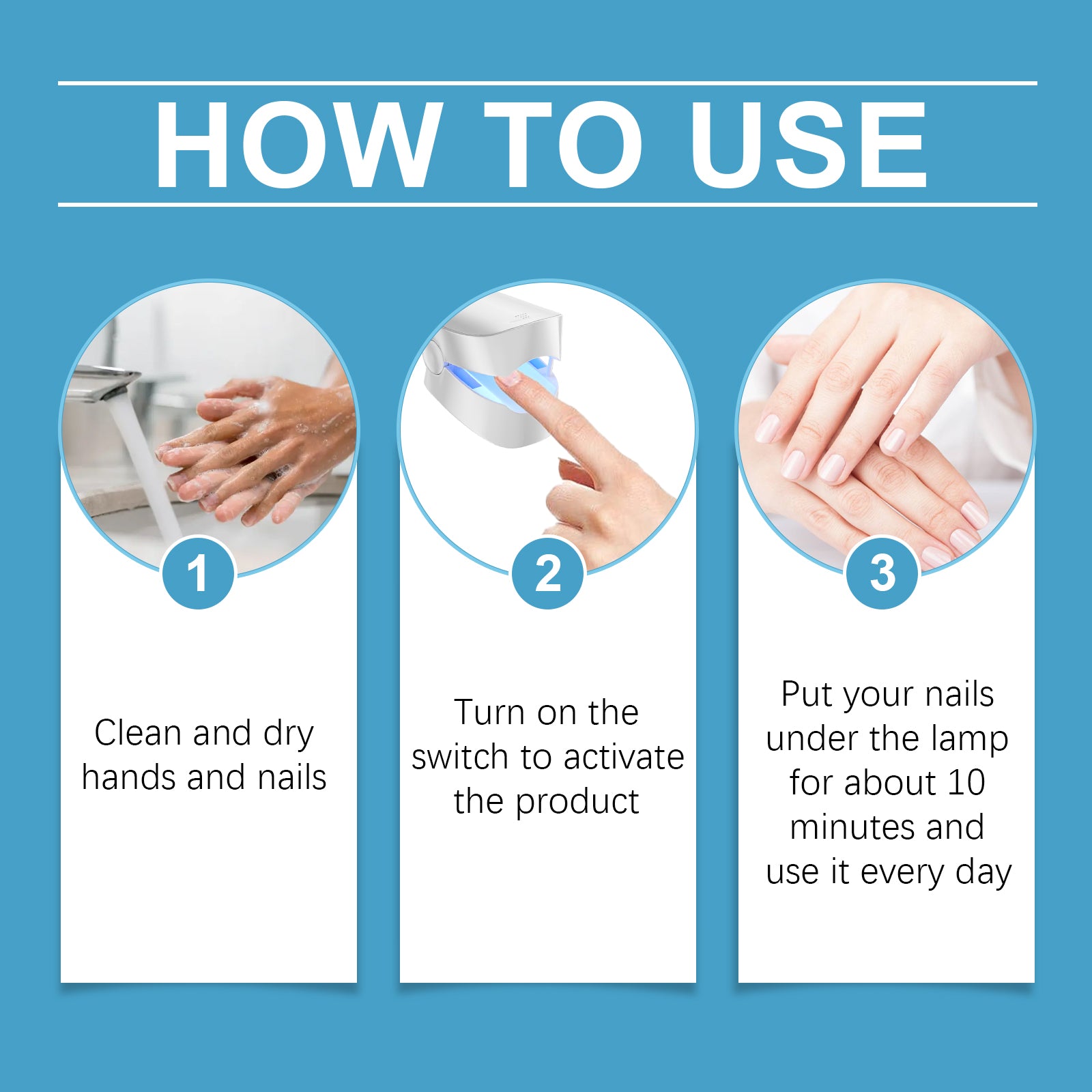 HOW TO USE

1

Clean and dry hands and nails

2

Turn on the switch to activate the product

3

Put your nails under the lamp for about 10 minutes and use it every day