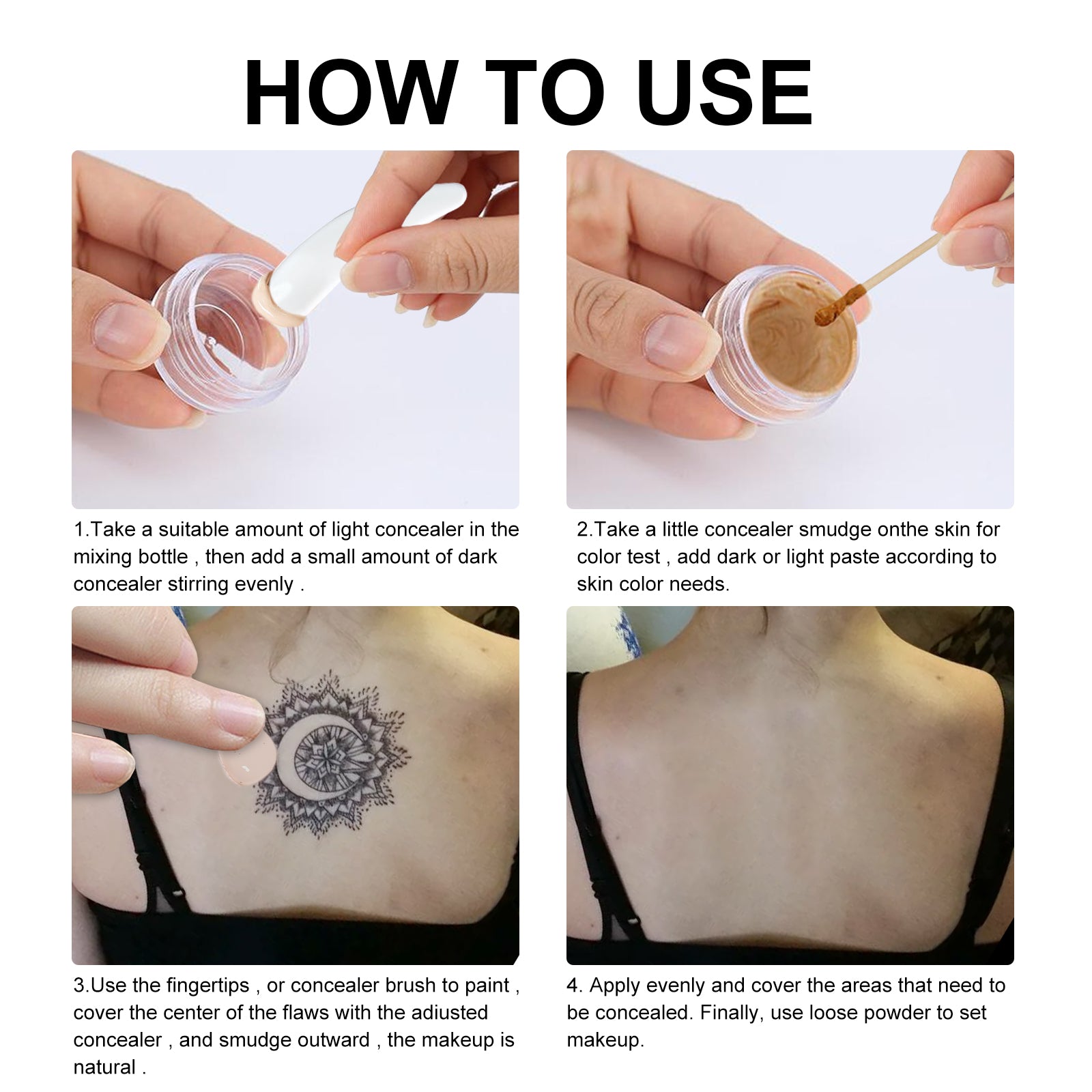 HOW TO USE

1.Take a suitable amount of light concealer in the mixing bottle , then add a small amount of dark concealer stirring evenly .

2.Take a little concealer smudge onthe skin for color test , add dark or light paste according to skin color needs.

3.Use the fingertips , or concealer brush to paint , cover the center of the flaws with the adiusted concealer , and smudge outward , the makeup is natural .

4. Apply evenly and cover the areas that need to be concealed. Finally, use loose powder to set makeup.