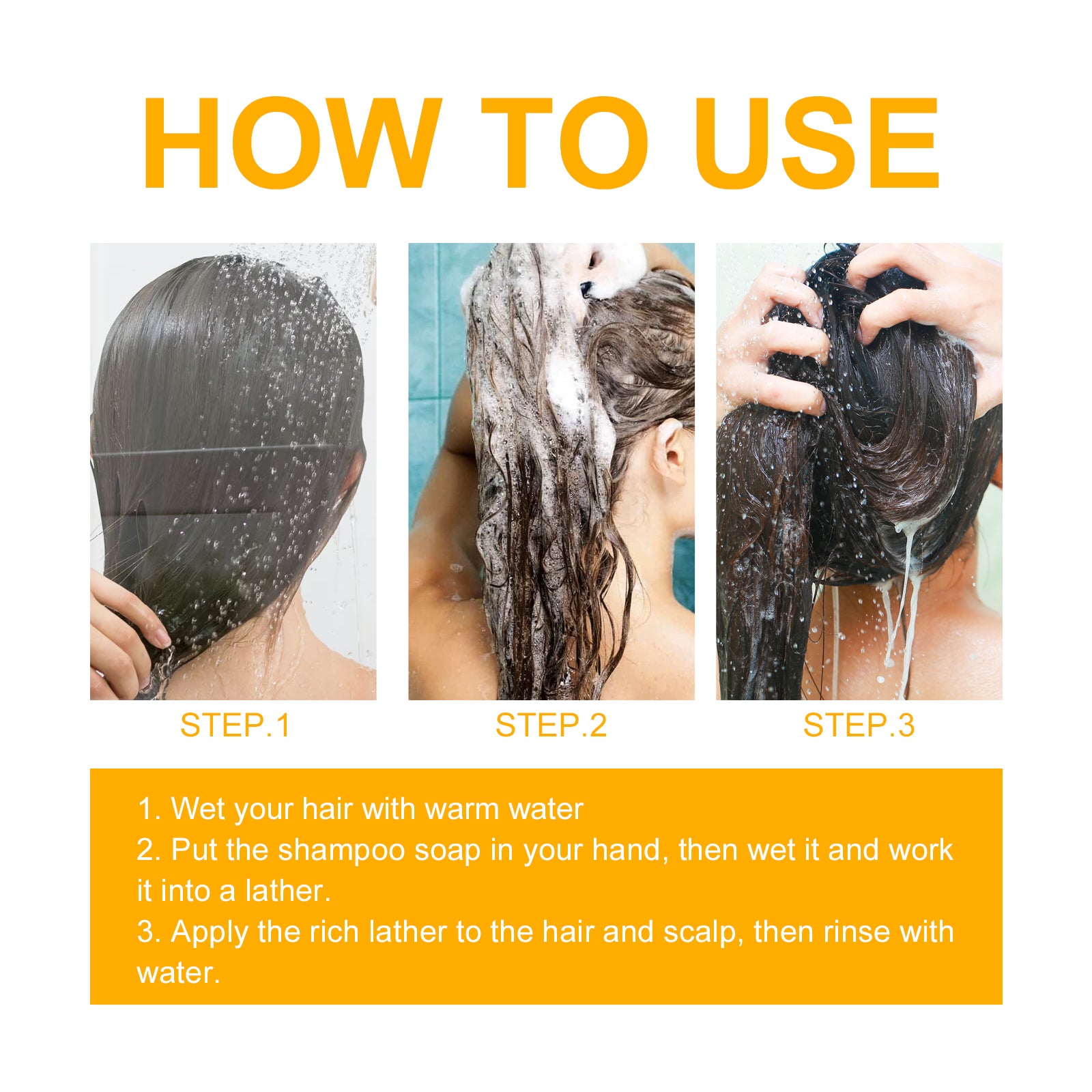 HOW TO USE

STEP.1

STEP.2

STEP.3

1. Wet your hair with warm water
2. Put the shampoo soap in your hand, then wet it and work it into a lather.
3. Apply the rich lather to the hair and scalp, then rinse with water.