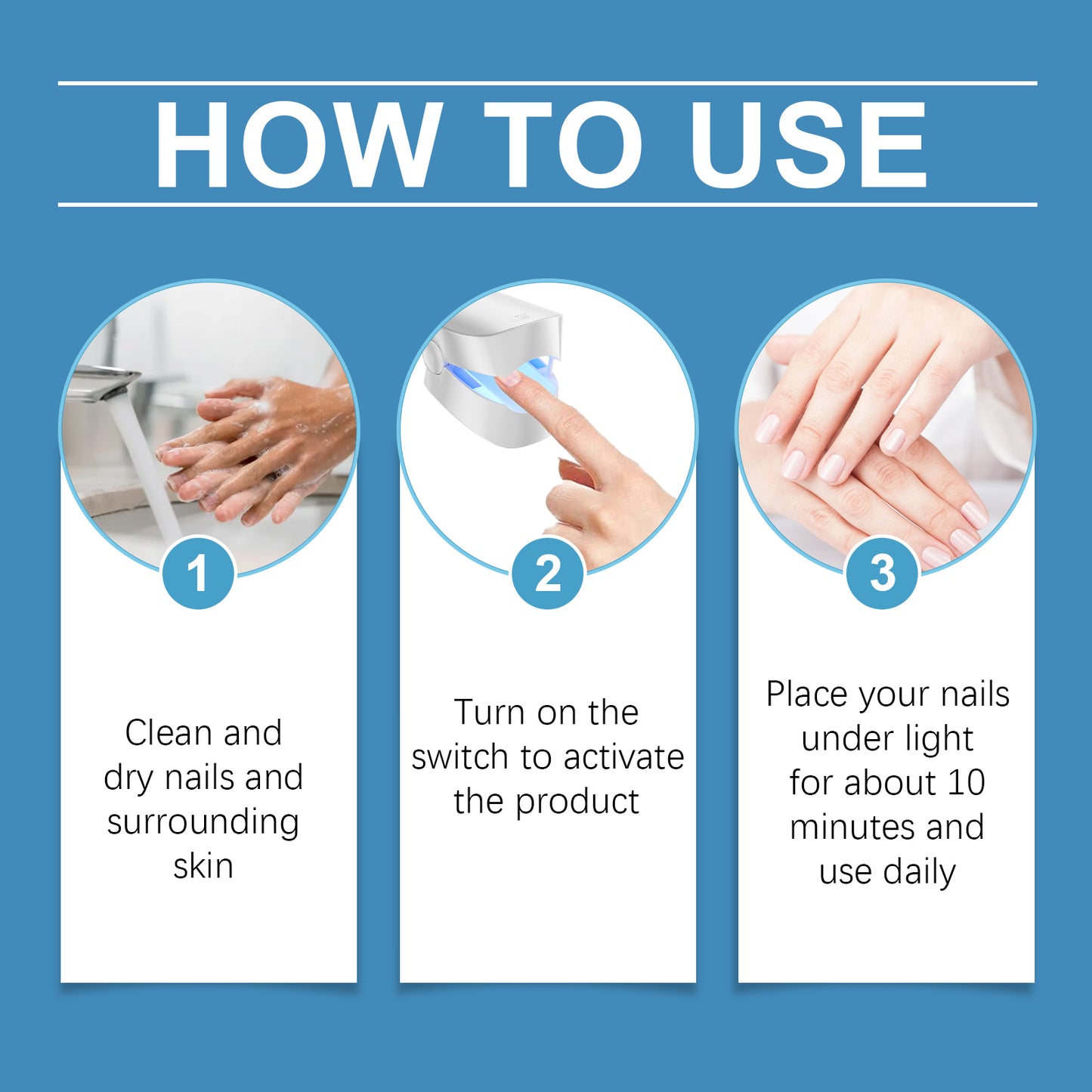 HOW TO USE

1

Clean and dry nails and surrounding skin

2

Turn on the switch to activate the product

3

Place your nails under light for about 10 minutes and use daily