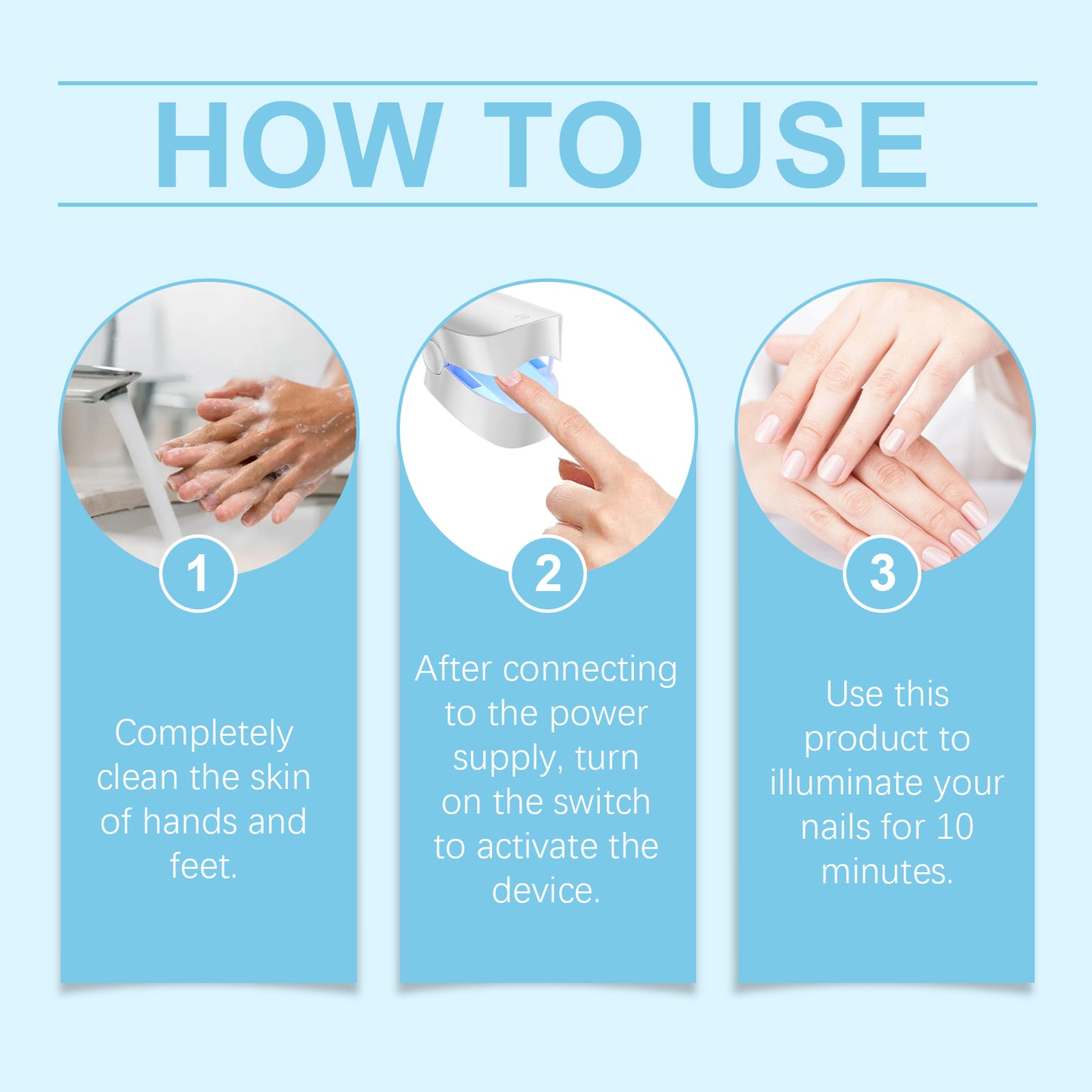 HOW TO USE

1

Completely clean the skin of hands and feet.

2

After connecting to the power supply, turn on the switch to activate the device.

3

Use this product to illuminate your nails for 10 minutes.