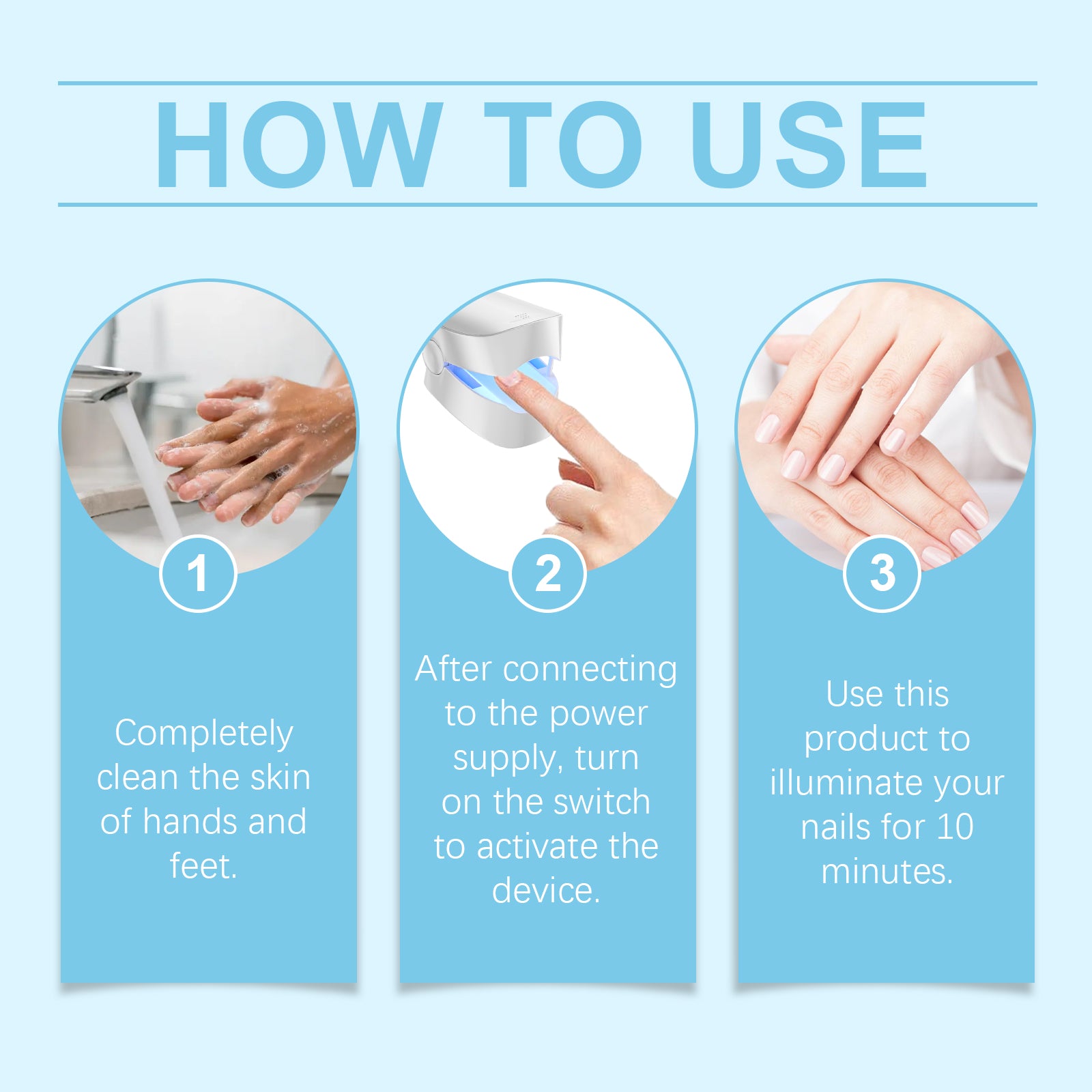 HOW TO USE

1

Completely clean the skin of hands and feet.

2

After connecting to the power supply, turn on the switch to activate the device.

3

Use this product to illuminate your nails for 10 minutes.