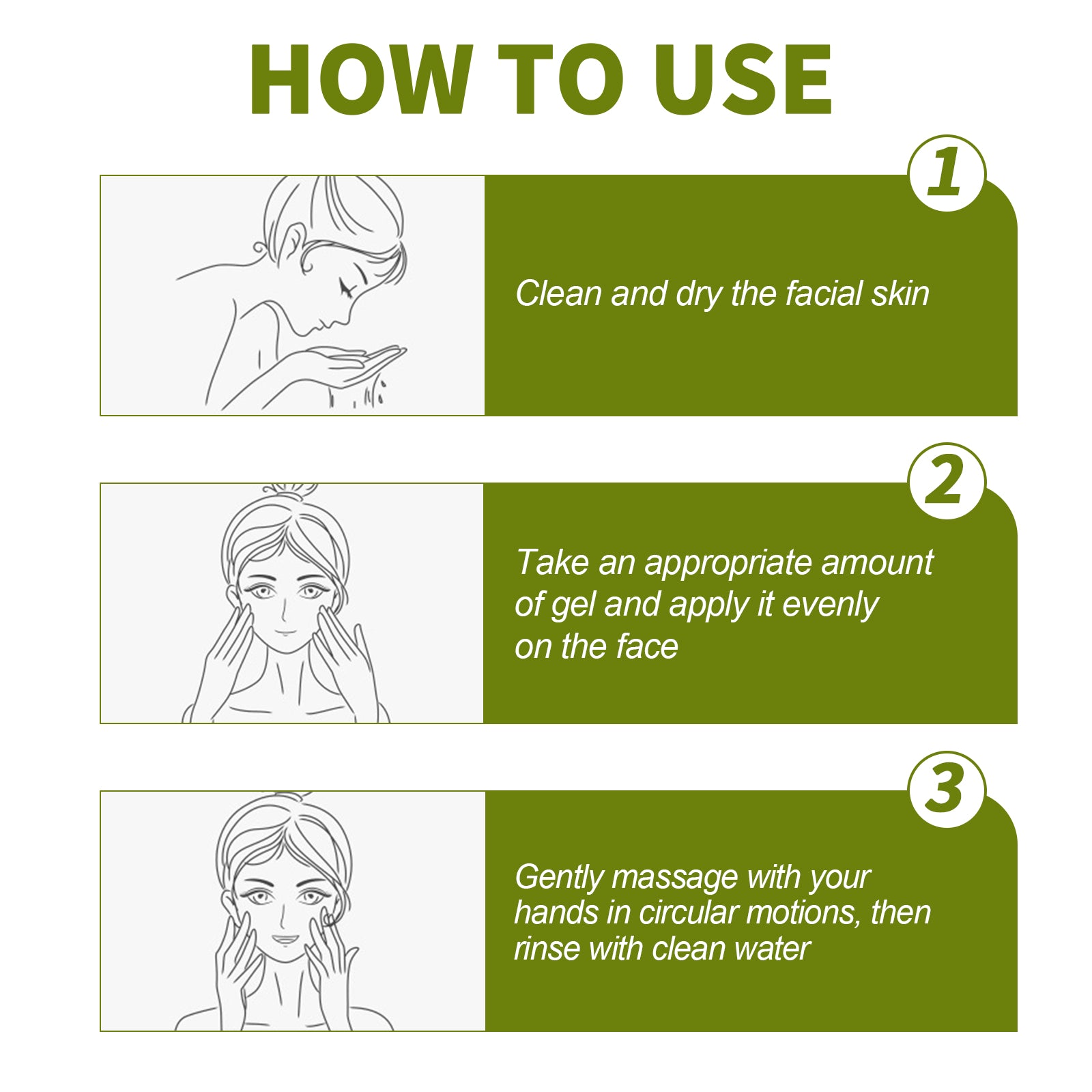 HOW TO USE

1

Clean and dry the facial skin

2

Take an appropriate amount of gel and apply it evenly on the face

3

Gently massage with your hands in circular motions, then rinse with clean water