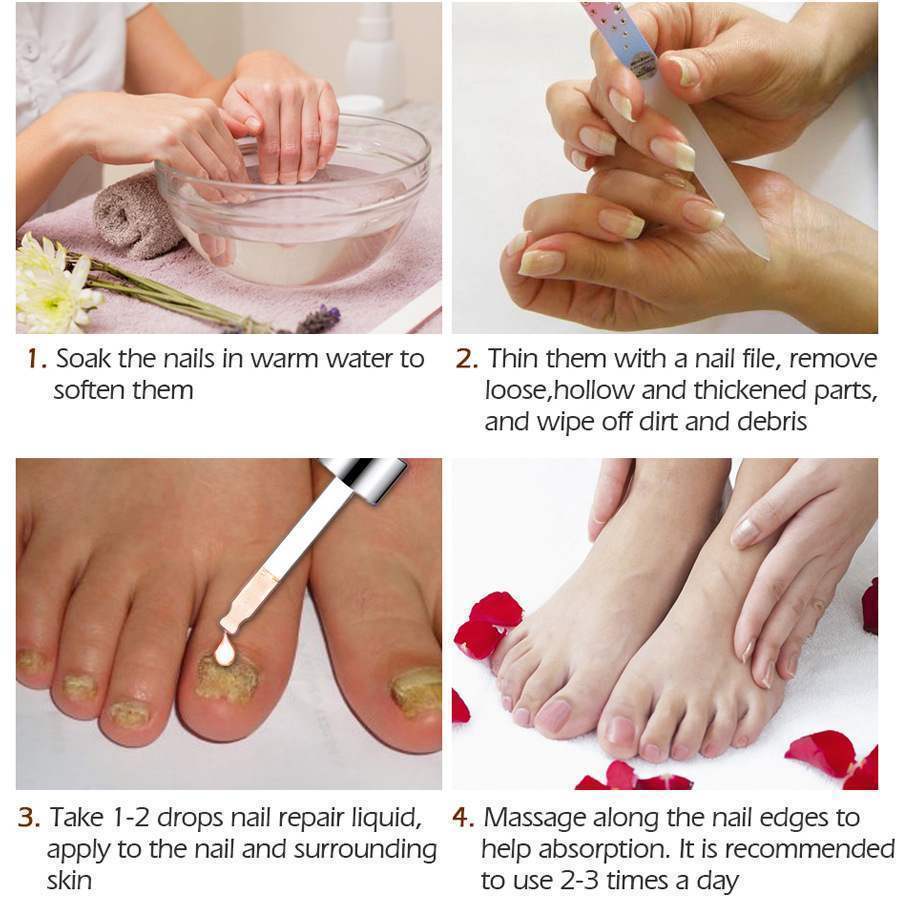 1. Soak the nails in warm water to soften them

2. Thin them with a nail file, remove loose,hollow and thickened parts, and wipe off dirt and debris

3. Take 1-2 drops nail repair liquid, apply to the nail and surrounding skin

4. Massage along the nail edges to help absorption. It is recommended to use 2-3 times a day