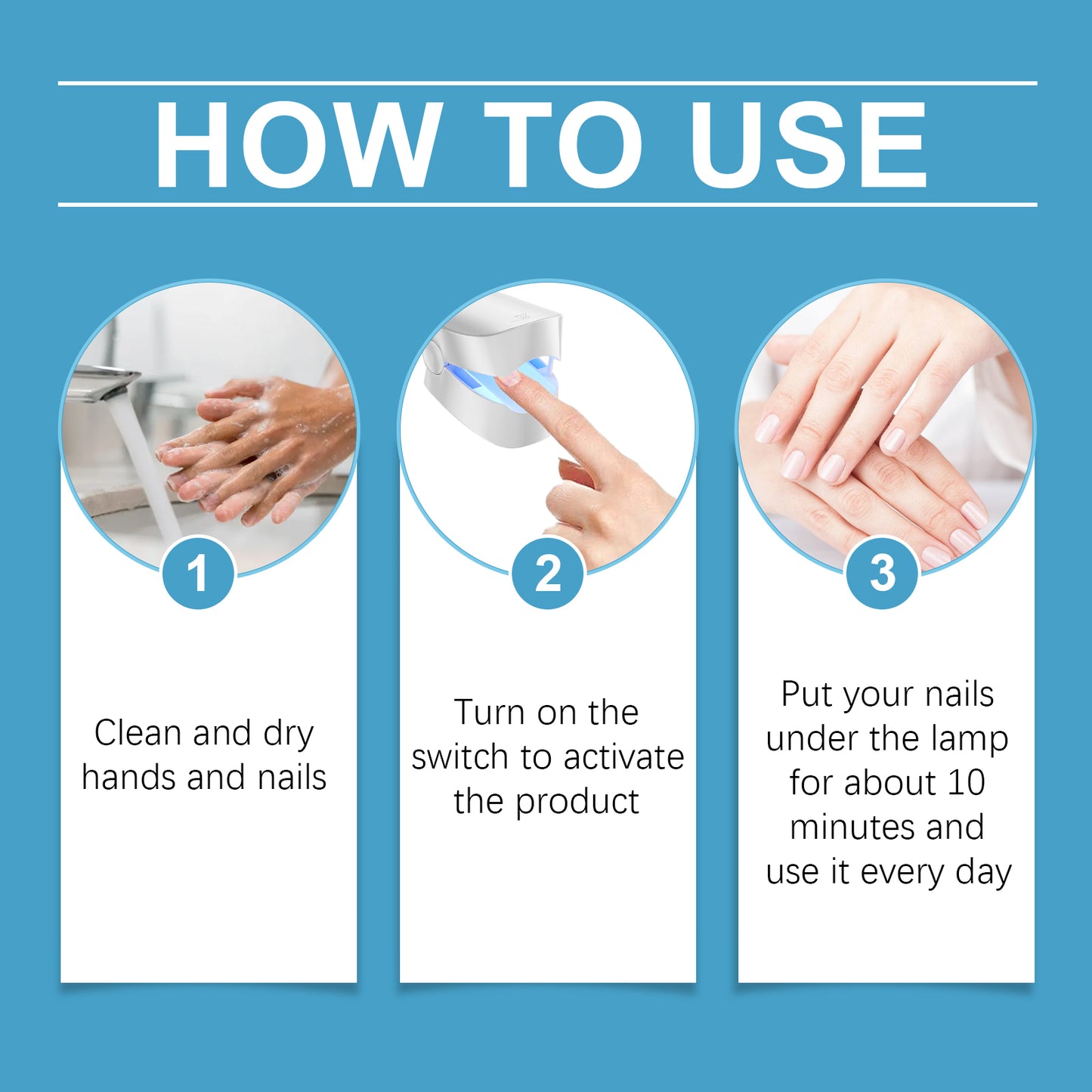 HOW TO USE

1

Clean and dry hands and nails

2

Turn on the switch to activate the product

3

Put your nails under the lamp for about 10 minutes and use it every day